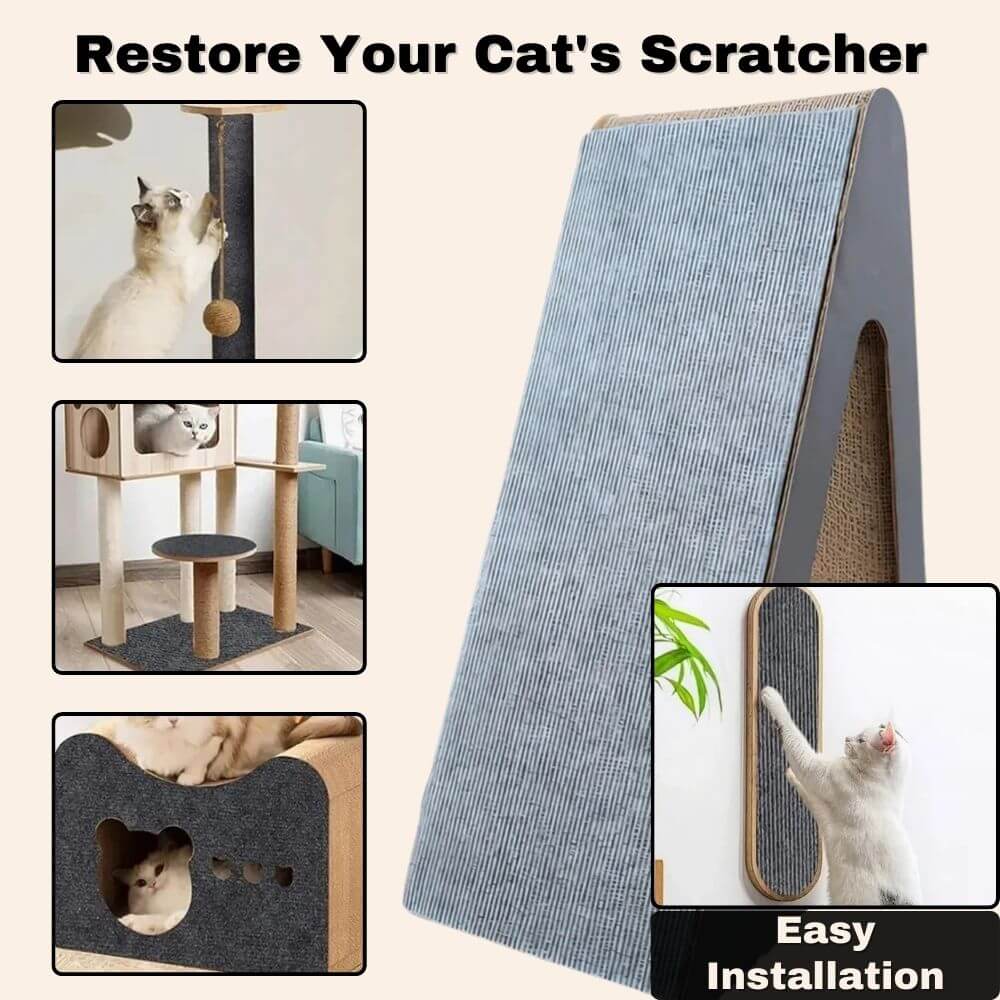 Restore Your Cat's Scratcher

Easy Installation