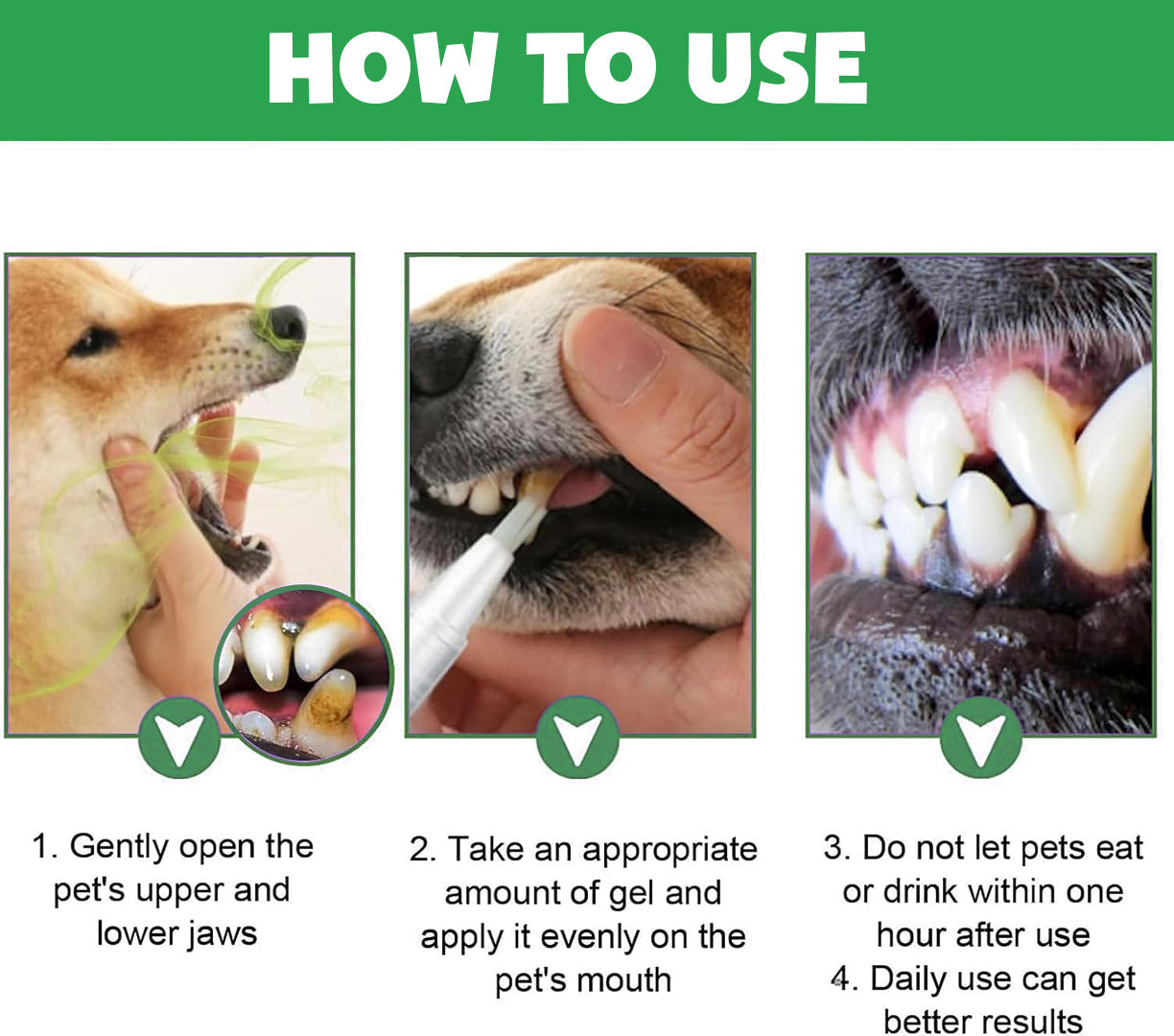 HOW TO USE

1. Gently open the pet's upper and lower jaws

2. Take an appropriate amount of gel and apply it evenly on the pet's mouth

3. Do not let pets eat or drink within one hour after use

4. Daily use can get better results